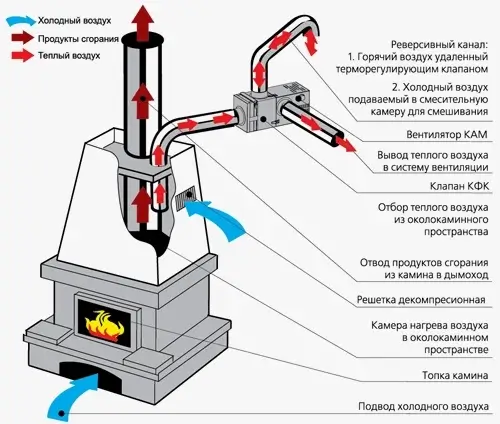 Холодный воздух
Продукты сгорания
Теплый воздух

Реверсивный канал:
1. Горячий воздух удаленный терморегулирующим клапаном
2. Холодный воздух подаваемый в смесительную камеру для смешивания

Вентилятор КАМ

Вывод теплого воздуха в систему вентиляции

Клапан КФК

Отбор теплого воздуха из околокаминного пространства

Отвод продуктов сгорания из камина в дымоход

Решетка декомпресионная

Камера нагрева воздуха в околокаминном пространстве

Топка камина

Подвод холодного воздуха