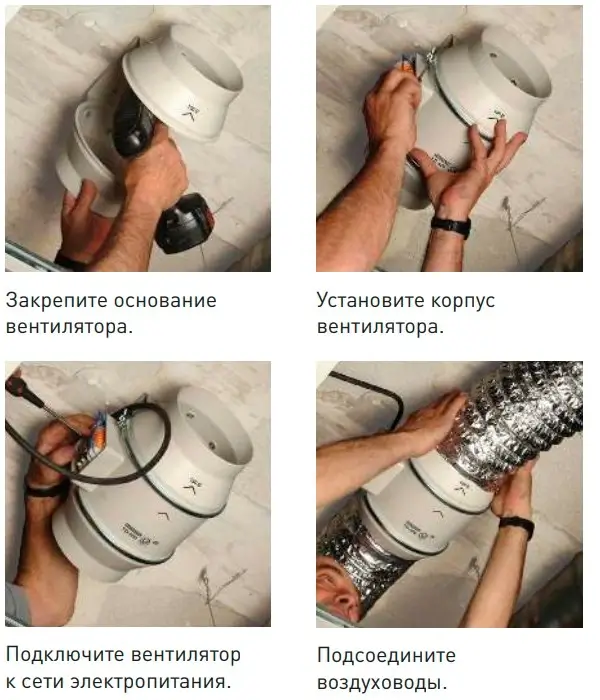 Закрепите основание вентилятора.

Установите корпус вентилятора.

Подключите вентилятор к сети электропитания.

Подсоедините воздуховоды.