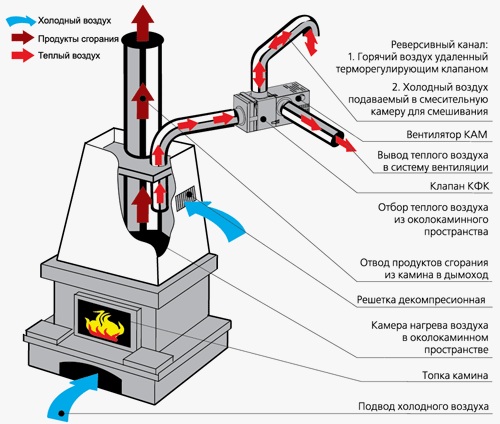 Холодный воздух
Продукты сгорания
Теплый воздух

Реверсивный канал:
1. Горячий воздух удаленный терморегулирующим клапаном
2. Холодный воздух подаваемый в смесительную камеру для смешивания

Вентилятор КАМ

Вывод теплого воздуха в систему вентиляции

Клапан КФК

Отбор теплого воздуха из околокаминного пространства

Отвод продуктов сгорания из камина в дымоход

Решетка декомпресионная

Камера нагрева воздуха в околокаминном пространстве

Топка камина

Подвод холодного воздуха